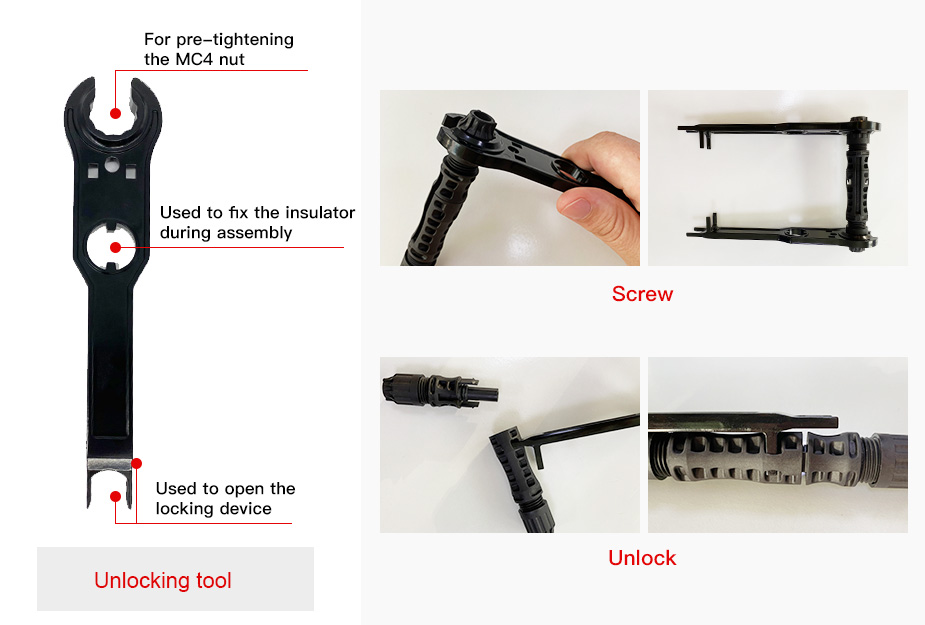 For pre-tightening the MC4 nut

Used to fix the insulator during assembly

Used to open the locking device

Unlocking tool

Screw

Unlock